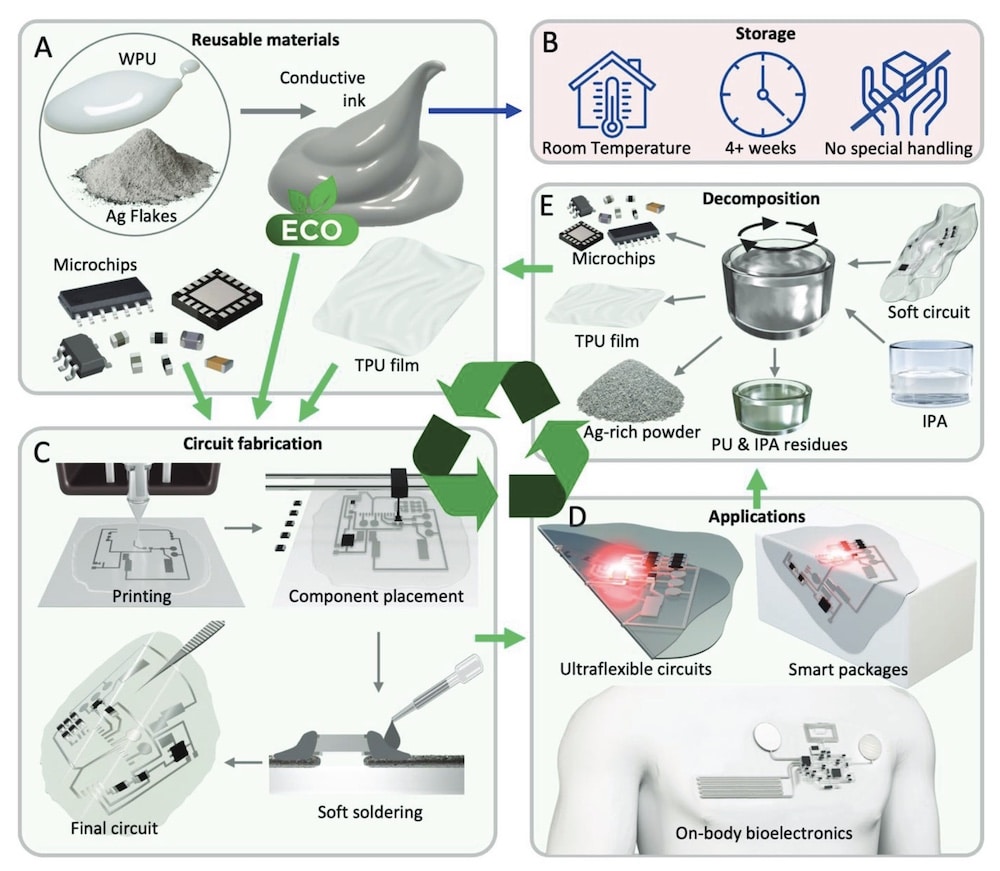 A

Reusable materials

WPU

Ag Flakes

Conductive ink

ECO

Microchips

TPU film

B

Storage

Room Temperature

4+ weeks

No special handling

E

Decomposition

Microchips

TPU film

Ag-rich powder

PU & IPA residues

Soft circuit

IPA

C

Circuit fabrication

Printing

Component placement

Soft soldering

Final circuit

D

Applications

Ultraflexible circuits

Smart packages

On-body bioelectronics