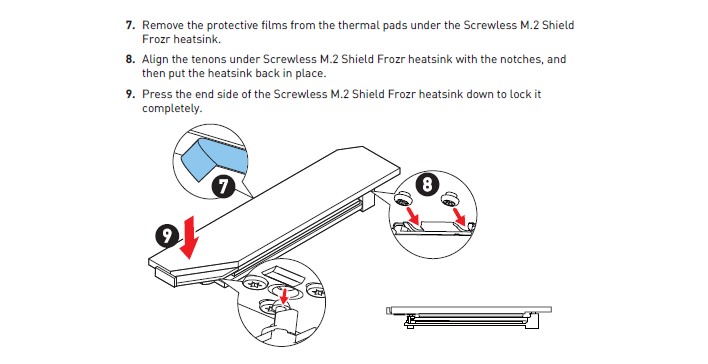 7. Remove the protective films from the thermal pads under the Screwless M.2 Shield Frozr heatsink.

8. Align the tenons under Screwless M.2 Shield Frozr heatsink with the notches, and then put the heatsink back in place.

9. Press the end side of the Screwless M.2 Shield Frozr heatsink down to lock it completely.

7

8

9